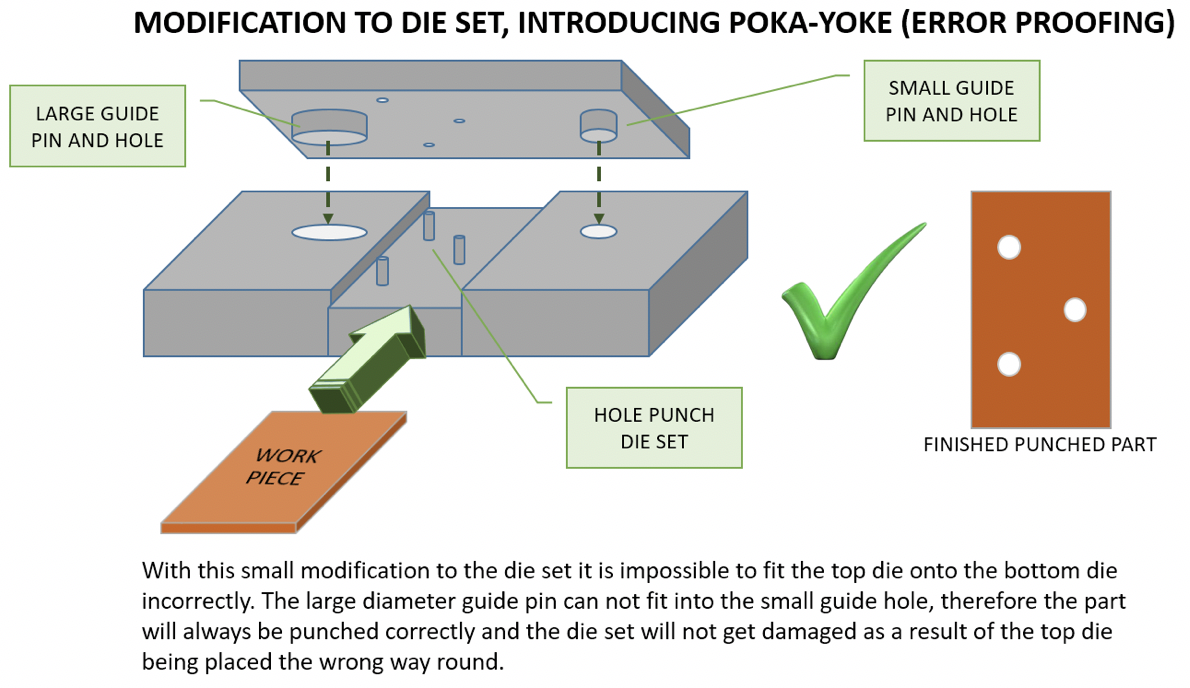 MODIFICATION TO DIE SET, INTRODUCING POKA-YOKE (ERROR PROOFING)

LARGE GUIDE PIN AND HOLE

SMALL GUIDE PIN AND HOLE

HOLE PUNCH DIE SET

WORK PIECE

FINISHED PUNCHED PART

With this small modification to the die set it is impossible to fit the top die onto the bottom die incorrectly. The large diameter guide pin can not fit into the small guide hole, therefore the part will always be punched correctly and the die set will not get damaged as a result of the top die being placed the wrong way round.